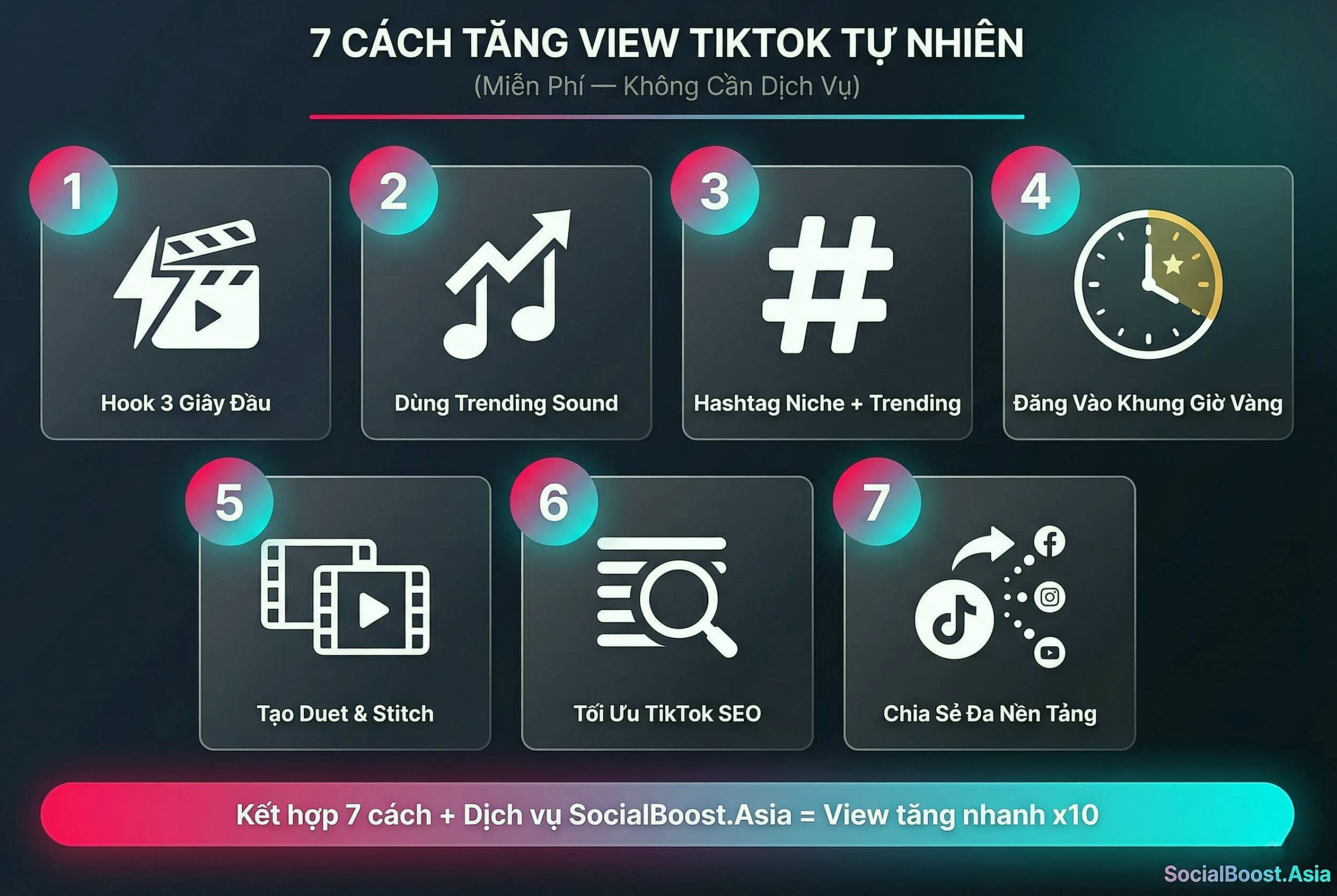 7 CÁCH TĂNG VIEW TIKTOK TỰ NHIÊN
(Miễn Phí — Không Cần Dịch Vụ)

1
Hook 3 Giây Đầu

2
Dùng Trending Sound

3
Hashtag Niche + Trending

4
Đăng Vào Khung Giờ Vàng

5
Tạo Duet & Stitch

6
Tối Ưu TikTok SEO

7
Chia Sẻ Đa Nền Tảng

Kết hợp 7 cách + Dịch vụ SocialBoost.Asia = View tăng nhanh x10

SocialBoost.Asia